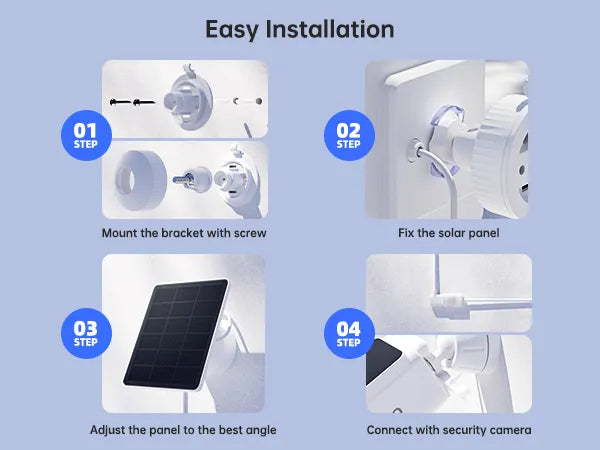 Easy Installation

01
STEP

Mount the bracket with screw

02
STEP

Fix the solar panel

03
STEP

Adjust the panel to the best angle

04
STEP

Connect with security camera